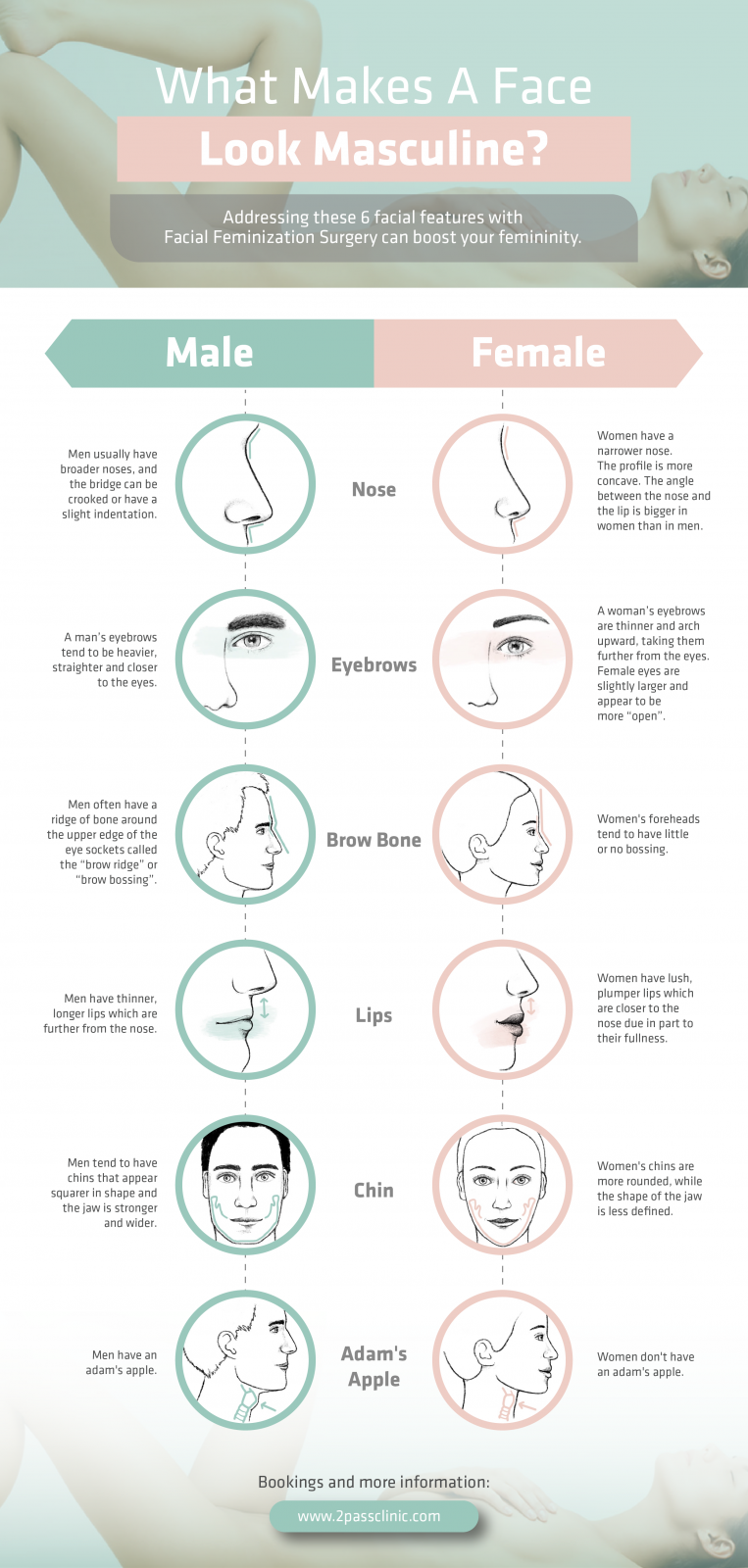 What Makes A Face
Look Masculine?

Addressing these 6 facial features with Facial Feminization Surgery can boost your femininity.

Male

Female

Men usually have broader noses, and the bridge can be crooked or have a slight indentation.

Nose

Women have a narrower nose. The profile is more concave. The angle between the nose and the lip is bigger in women than in men.

A man's eyebrows tend to be heavier, straighter and closer to the eyes.

Eyebrows

A woman's eyebrows are thinner and arch upward, taking them further from the eyes. Female eyes are slightly larger and appear to be more "open".

Men often have a ridge of bone around the upper edge of the eye sockets called the "brow ridge" or "brow bossing".

Brow Bone

Women's foreheads tend to have little or no bossing.

Men have thinner, longer lips which are further from the nose.

Lips

Women have lush, plumper lips which are closer to the nose due in part to their fullness.

Men tend to have chins that appear squarer in shape and the jaw is stronger and wider.

Chin

Women's chins are more rounded, while the shape of the jaw is less defined.

Men have an adam's apple.

Adam's Apple

Women don't have an adam's apple.

Bookings and more information:

www.2passclinic.com